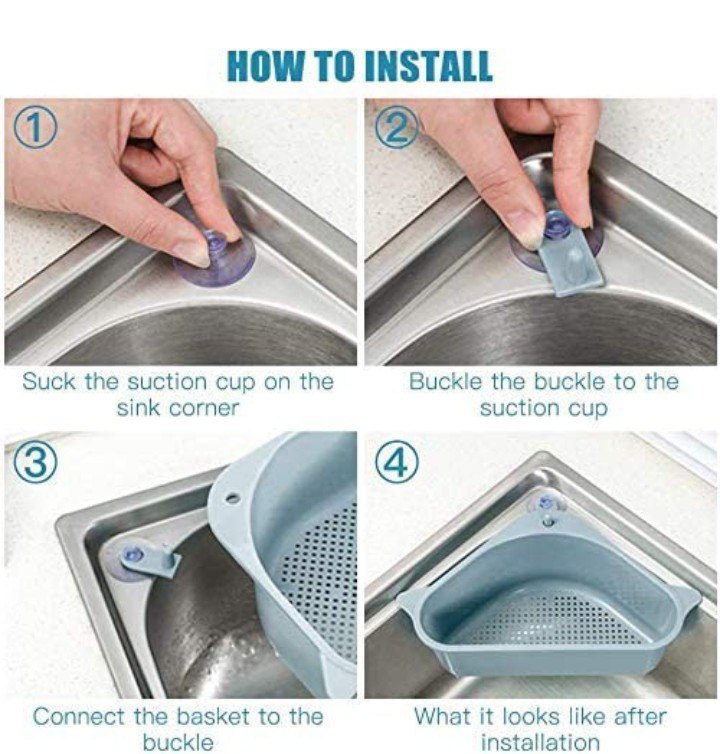 HOW TO INSTALL

①

Suck the suction cup on the sink corner

②

Buckle the buckle to the suction cup

③

Connect the basket to the buckle

④

What it looks like after installation